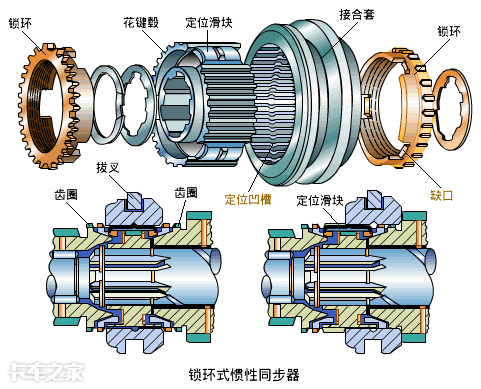 锁环

花键毂

定位滑块

接合套

锁环

拔叉

齿圈

齿圈

定位凹槽

定位滑块

缺口

卡车之家

锁环式惯性同步器