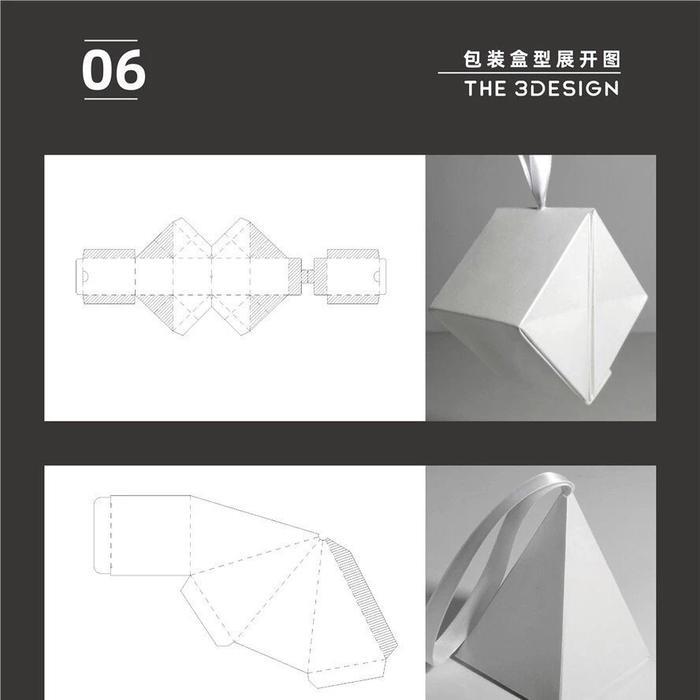 06

包装盒型展开图
THE 3DESIGN