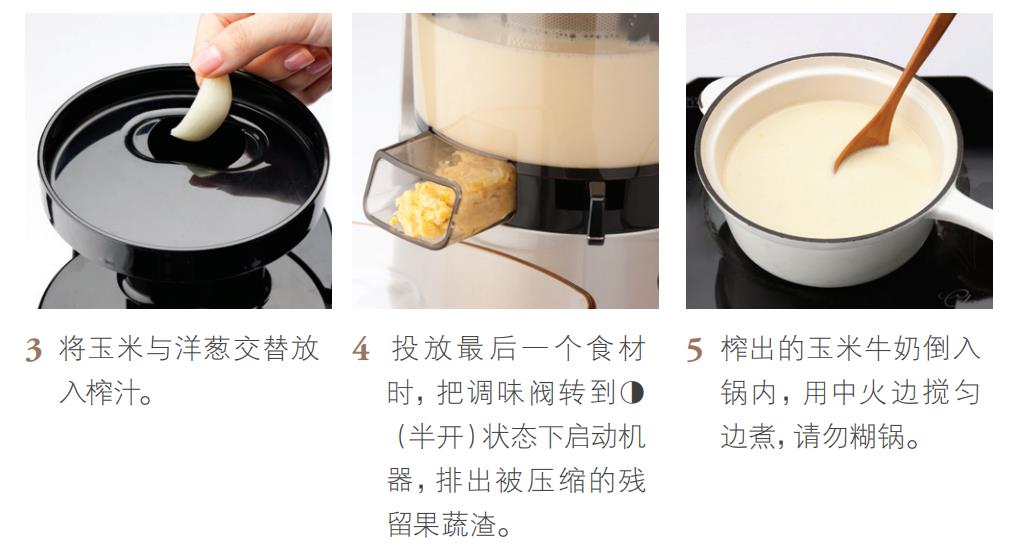 3 将玉米与洋葱交替放入榨汁。

4 投放最后一个食材时，把调味阀转到◑（半开）状态下启动机器，排出被压缩的残留果蔬渣。

5 榨出的玉米牛奶倒入锅内，用中火边搅匀边煮，请勿糊锅。