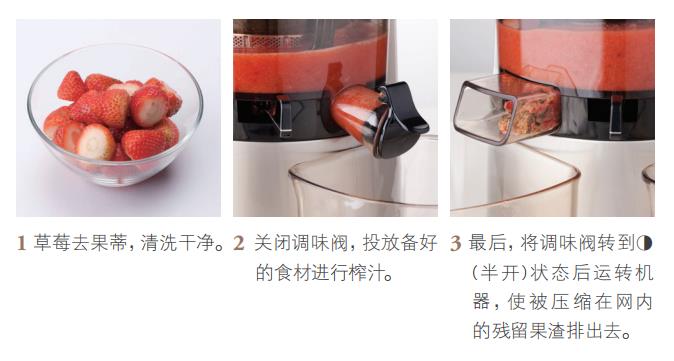 1 草莓去果蒂，清洗干净。

2 关闭调味阀，投放备好的食材进行榨汁。

3 最后，将调味阀转到◑（半开）状态后运转机器，使被压缩在网内的残留果渣排出去。