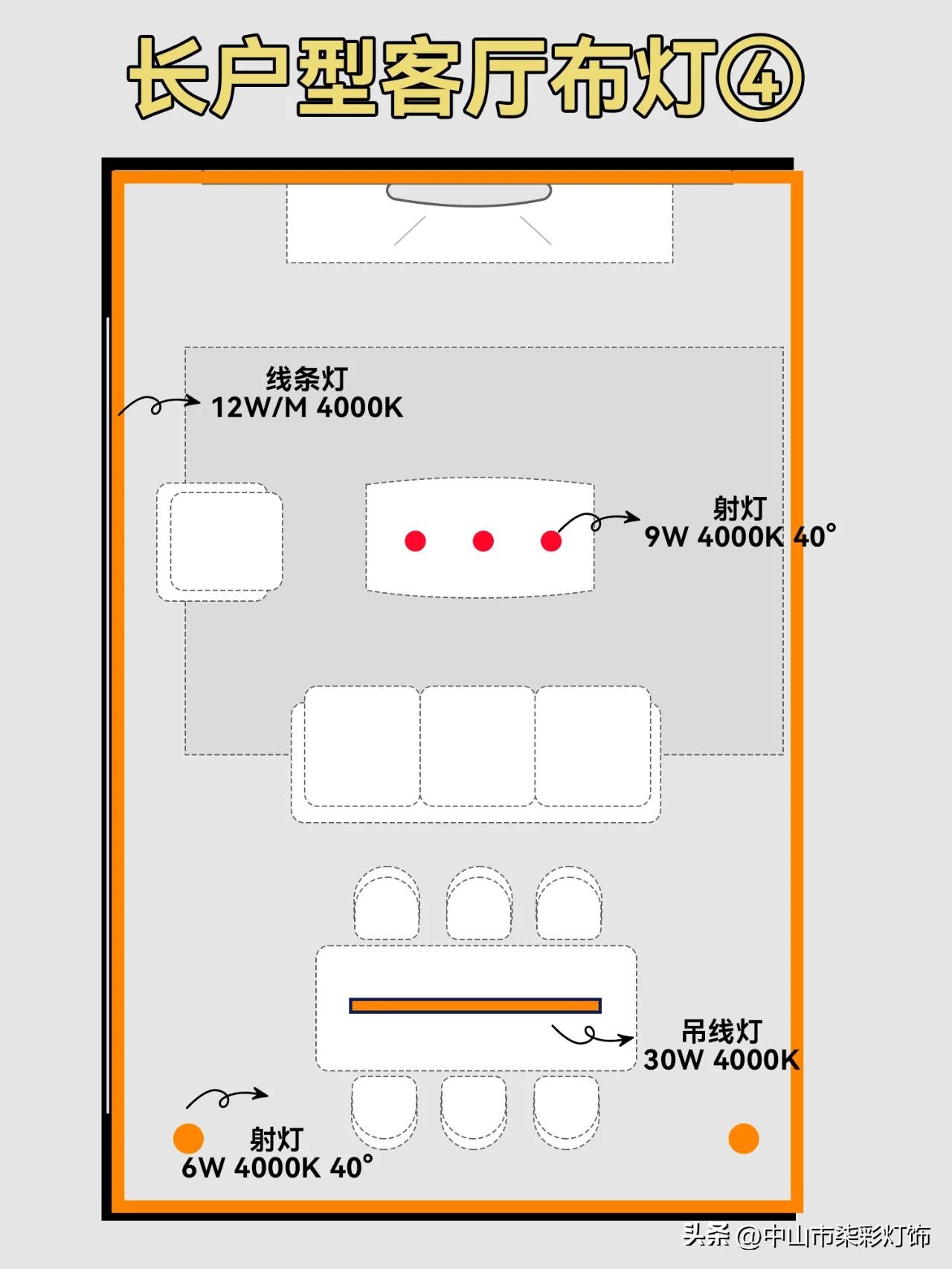 长户型客厅布灯④

线条灯
12W/M 4000K

射灯
9W 4000K 40°

吊线灯
30W 4000K

射灯
6W 4000K 40°

头条 @中山市柒彩灯饰