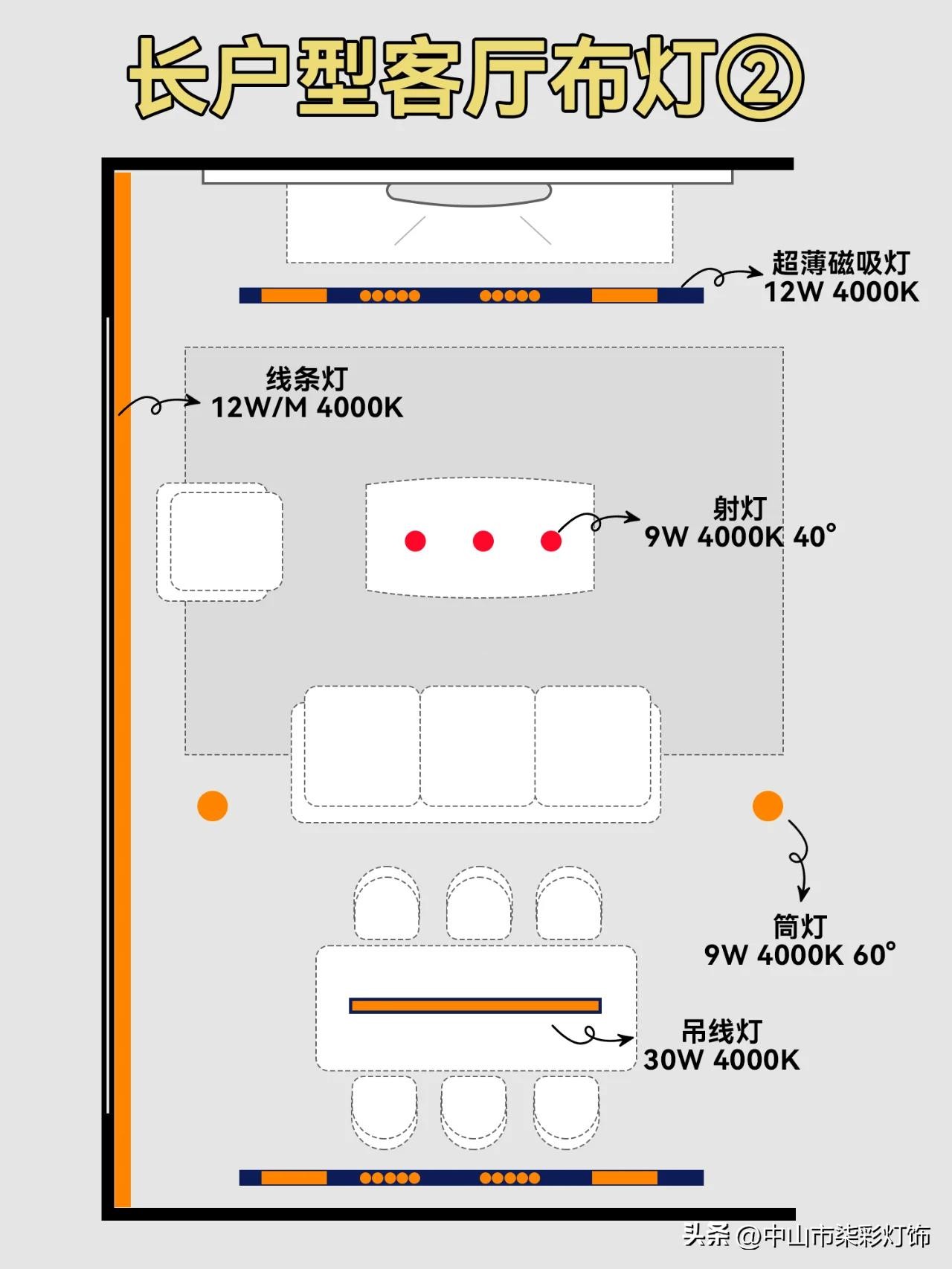 长户型客厅布灯②

超薄磁吸灯
12W 4000K

线条灯
12W/M 4000K

射灯
9W 4000K 40°

筒灯
9W 4000K 60°

吊线灯
30W 4000K

头条 @中山市柒彩灯饰