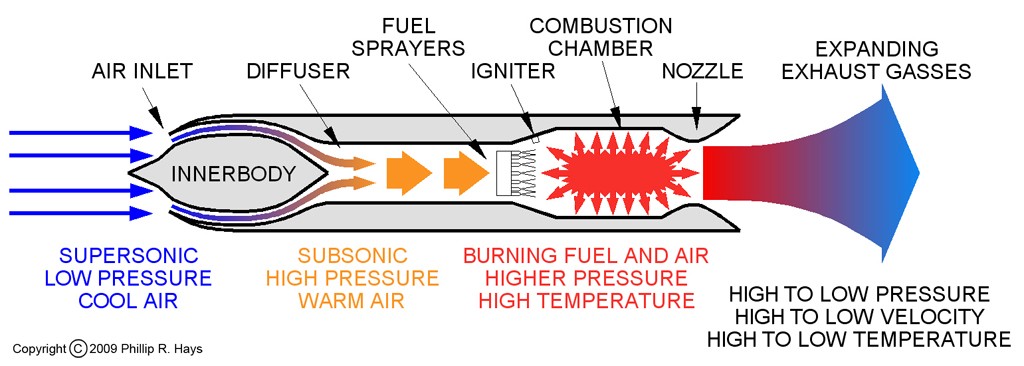 AIR INLET
DIFFUSER
FUEL SPRAYERS
IGNITER
COMBUSTION CHAMBER
NOZZLE
EXPANDING EXHAUST GASSES

INNERBODY

SUPERSONIC
LOW PRESSURE
COOL AIR

SUBSONIC
HIGH PRESSURE
WARM AIR

BURNING FUEL AND AIR
HIGHER PRESSURE
HIGH TEMPERATURE

HIGH TO LOW PRESSURE
HIGH TO LOW VELOCITY
HIGH TO LOW TEMPERATURE

Copyright © 2009 Phillip R. Hays